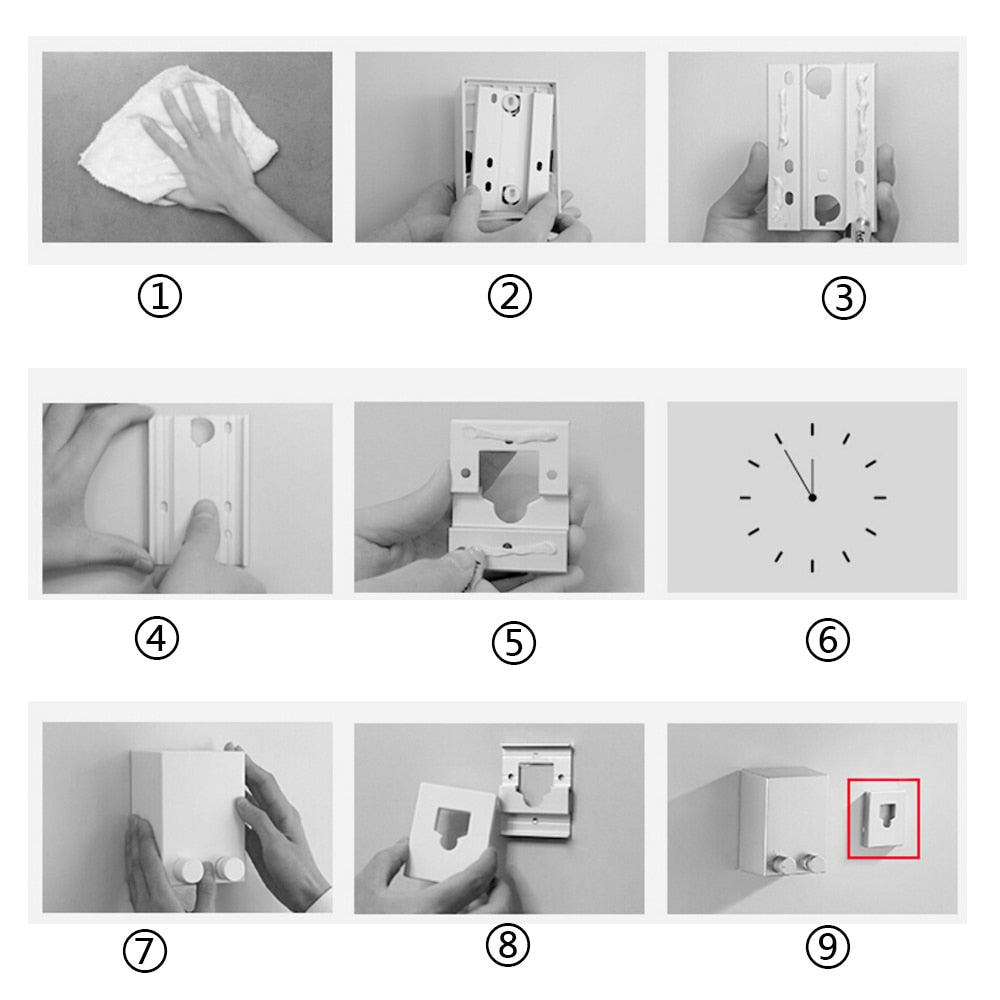 ①

②

③

④

⑤

⑥

⑦

⑧

⑨