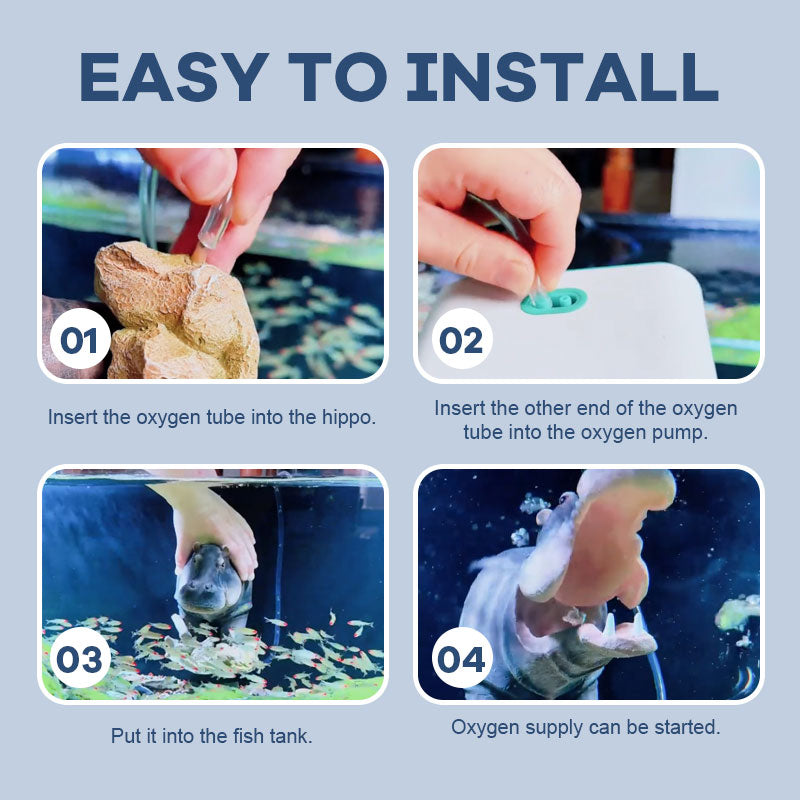 EASY TO INSTALL

01

Insert the oxygen tube into the hippo.

02

Insert the other end of the oxygen tube into the oxygen pump.

03

Put it into the fish tank.

04

Oxygen supply can be started.