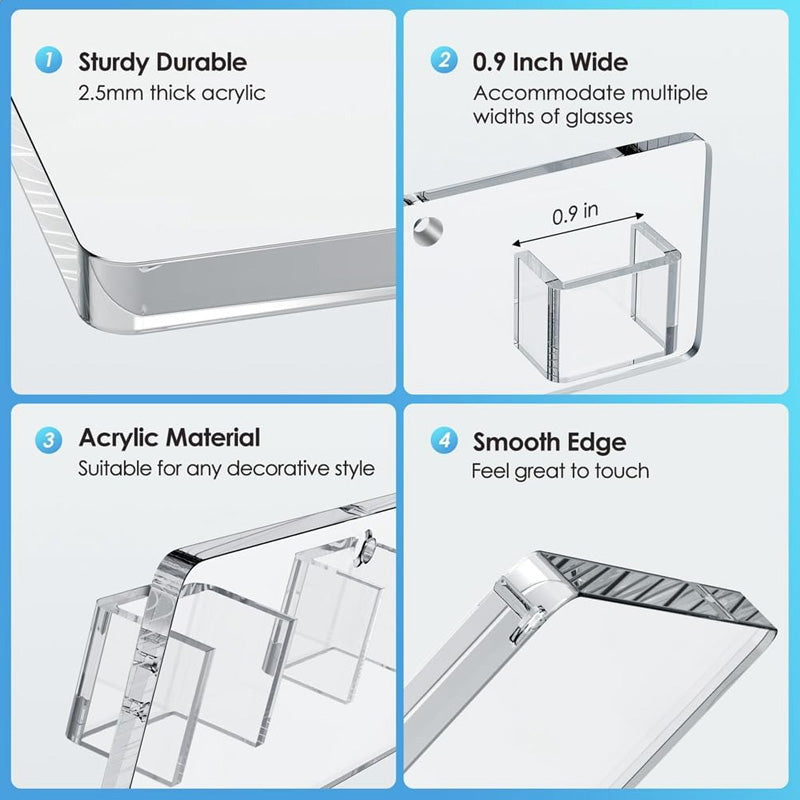 1 Sturdy Durable
2.5mm thick acrylic

2 0.9 Inch Wide
Accommodate multiple widths of glasses

0.9 in

3 Acrylic Material
Suitable for any decorative style

4 Smooth Edge
Feel great to touch