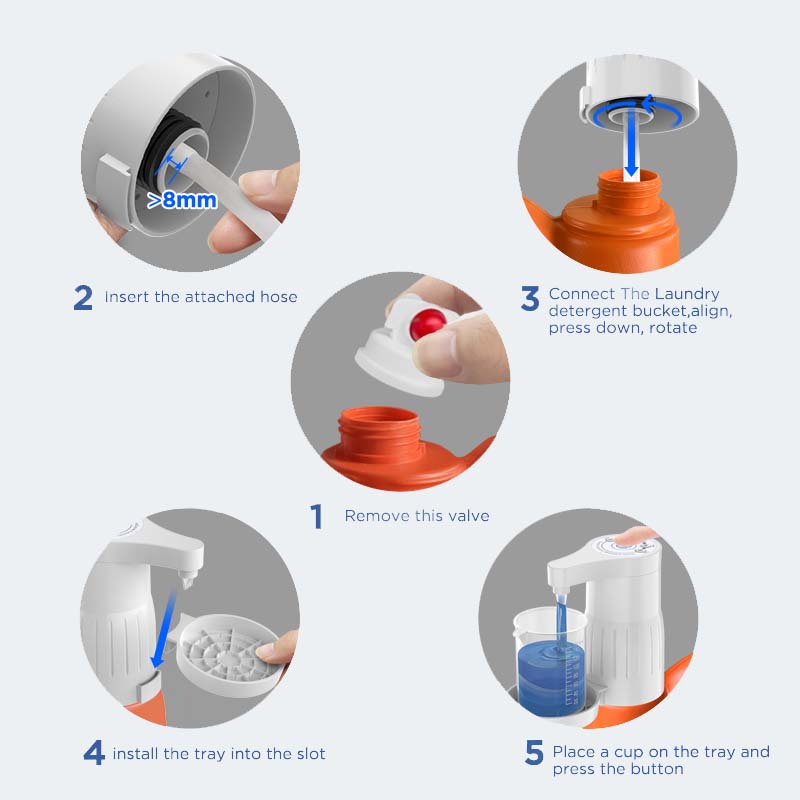 >8mm

2 Insert the attached hose

3 Connect The Laundry detergent bucket,align, press down, rotate

1 Remove this valve

4 install the tray into the slot

5 Place a cup on the tray and press the button