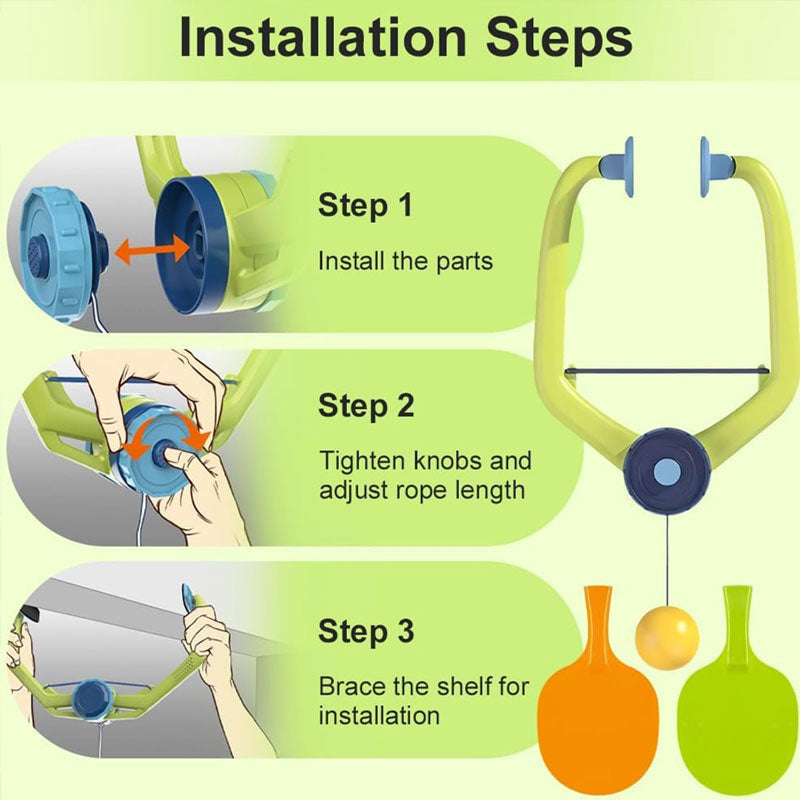 Installation Steps

Step 1

Install the parts

Step 2

Tighten knobs and adjust rope length

Step 3

Brace the shelf for installation