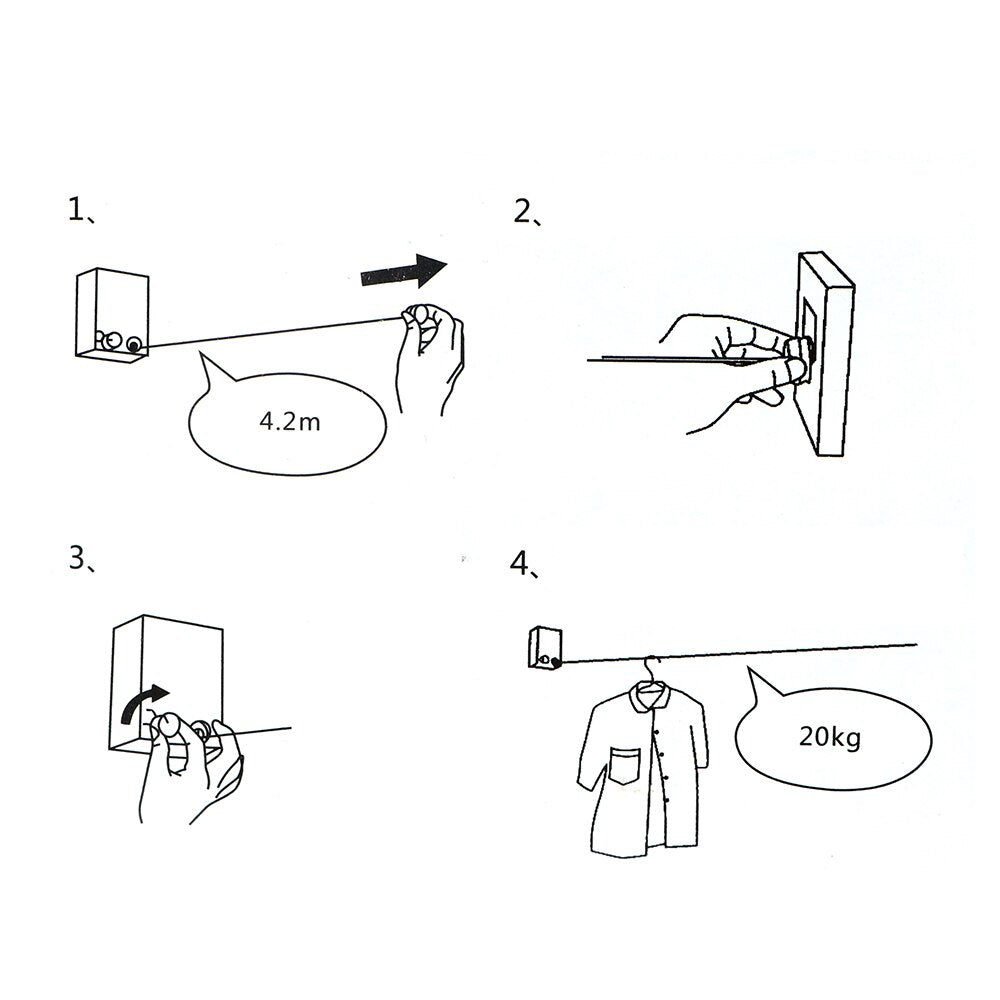 1、

4.2m

2、

3、

4、

20kg