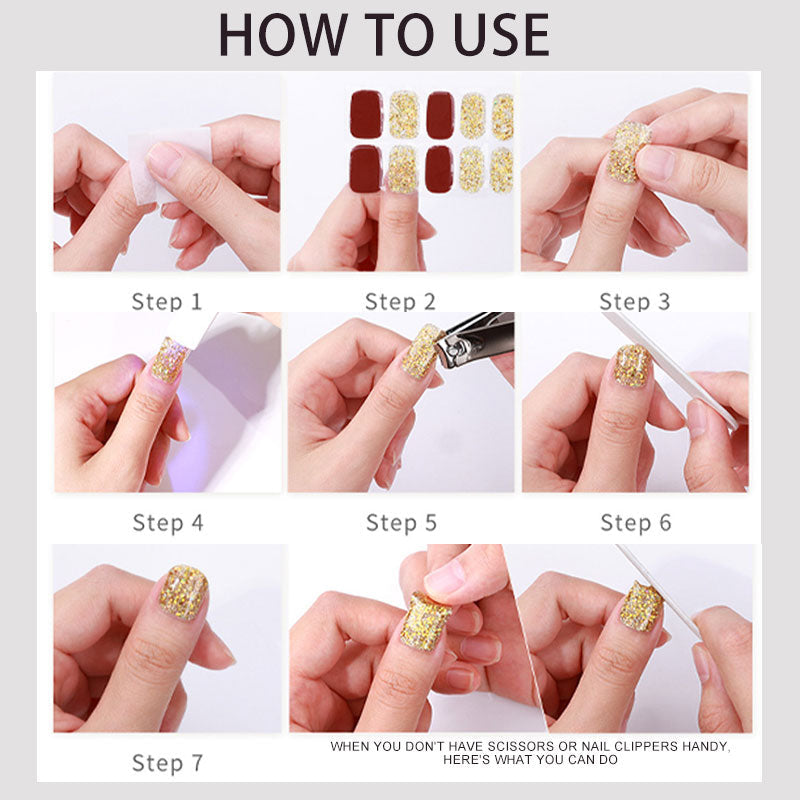 HOW TO USE

Step 1

Step 2

Step 3

Step 4

Step 5

Step 6

Step 7

WHEN YOU DON'T HAVE SCISSORS OR NAIL CLIPPERS HANDY, HERE'S WHAT YOU CAN DO