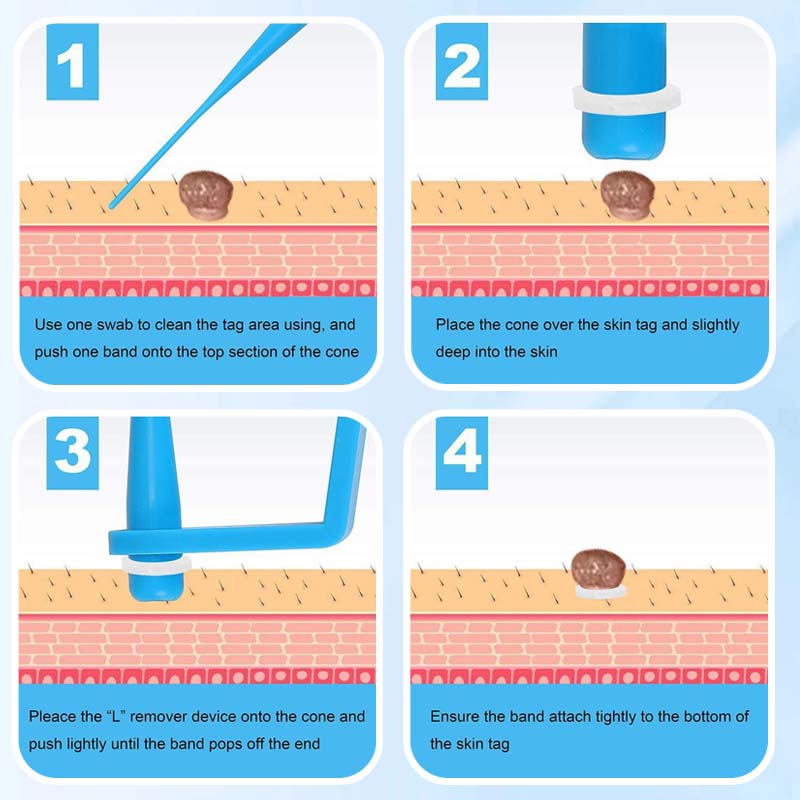 1

Use one swab to clean the tag area using, and push one band onto the top section of the cone

2

Place the cone over the skin tag and slightly deep into the skin

3

Pleace the “L” remover device onto the cone and push lightly until the band pops off the end

4

Ensure the band attach tightly to the bottom of the skin tag